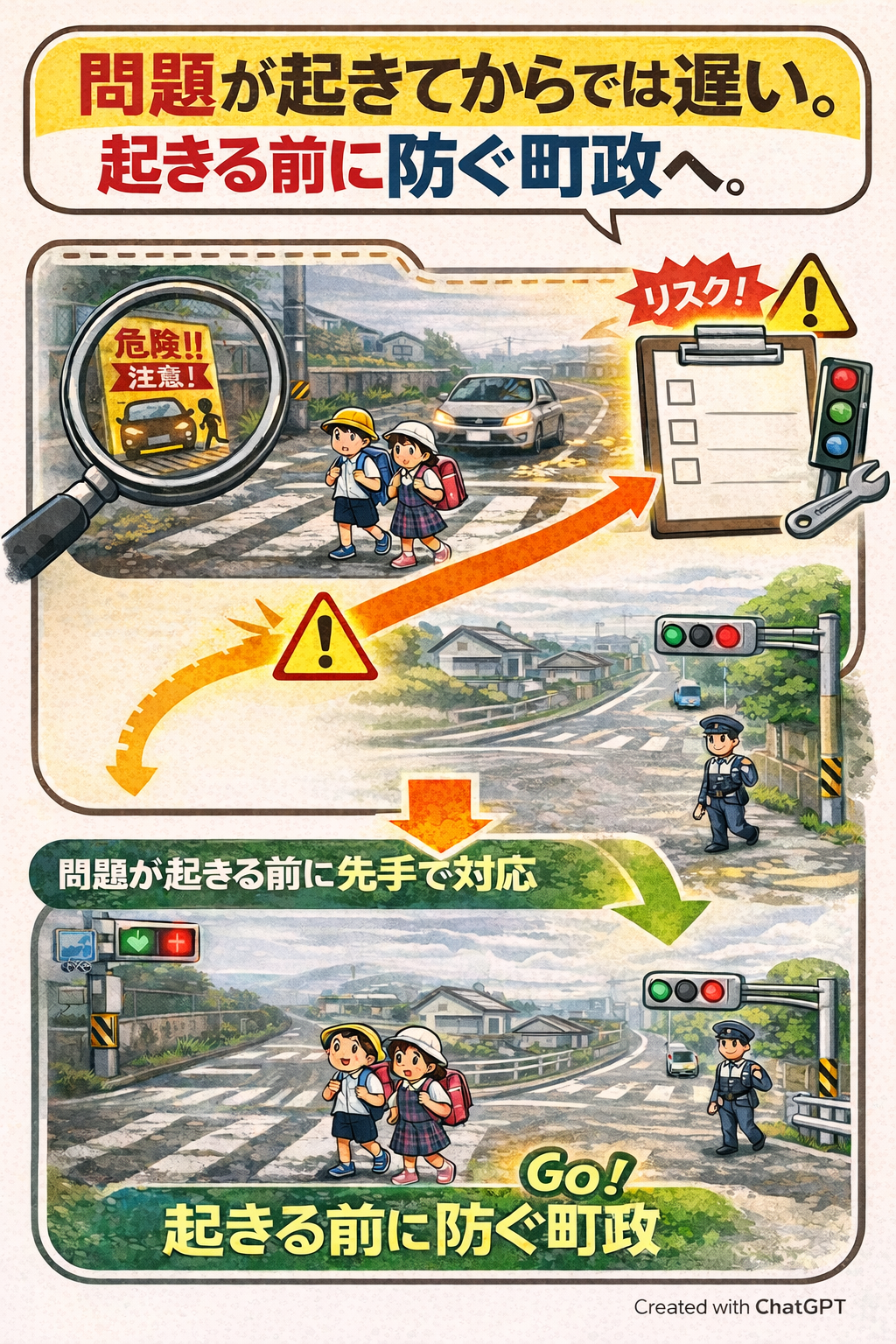 問題が起きてからでは遅い。
起きる前に防ぐ町政へ。

危険!!
注意!

リスク!

問題が起きる前に先手で対応

Go!
起きる前に防ぐ町政

Created with ChatGPT