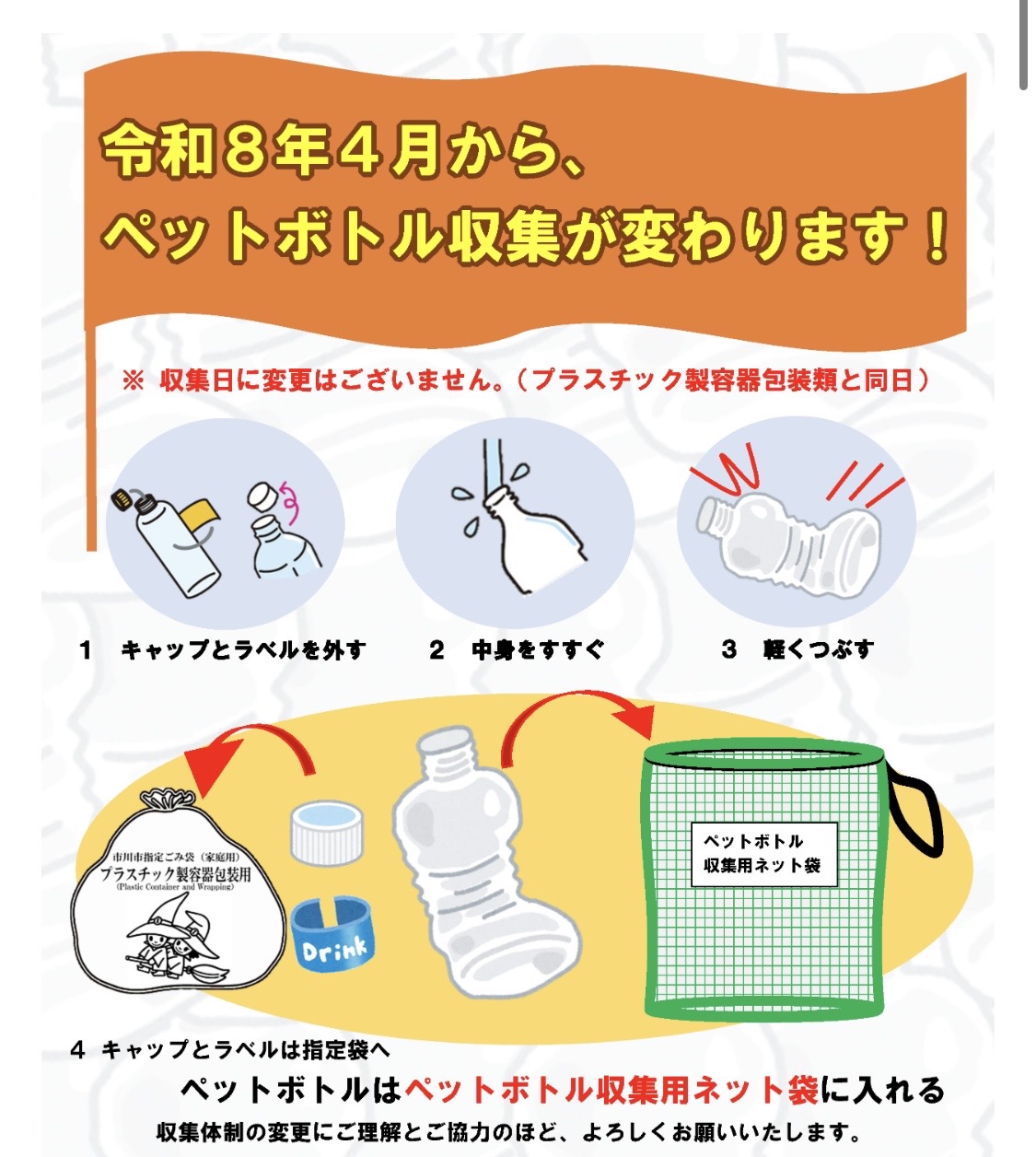 令和８年４月から、
ペットボトル収集が変わります！

※ 収集日に変更はございません。（プラスチック製容器包装類と同日）

1 キャップとラベルを外す

2 中身をすすぐ

3 軽くつぶす

市川市指定ごみ袋（家庭用）
プラスチック製容器包装用
(Plastic Container and Wrapping)

Drink

ペットボトル
収集用ネット袋

4 キャップとラベルは指定袋へ

ペットボトルはペットボトル収集用ネット袋に入れる

収集体制の変更にご理解とご協力のほど、よろしくお願いいたします。