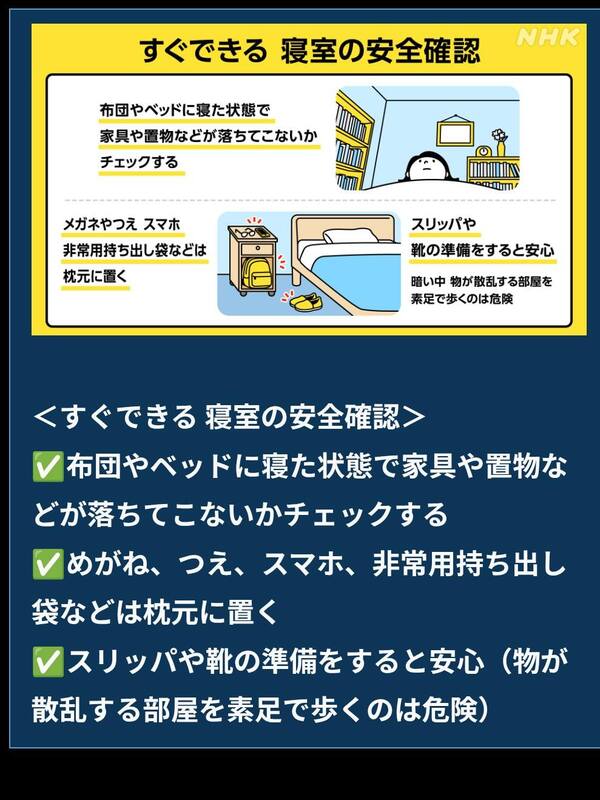 すぐできる 寝室の安全確認

NHK

布団やベッドに寝た状態で家具や置物などが落ちてこないかチェックする

メガネやつえ スマホ 非常用持ち出し袋などは枕元に置く

スリッパや靴の準備をすると安心

暗い中 物が散乱する部屋を素足で歩くのは危険

＜すぐできる 寝室の安全確認＞
✅布団やベッドに寝た状態で家具や置物などが落ちてこないかチェックする
✅めがね、つえ、スマホ、非常用持ち出し袋などは枕元に置く
✅スリッパや靴の準備をすると安心（物が散乱する部屋を素足で歩くのは危険）