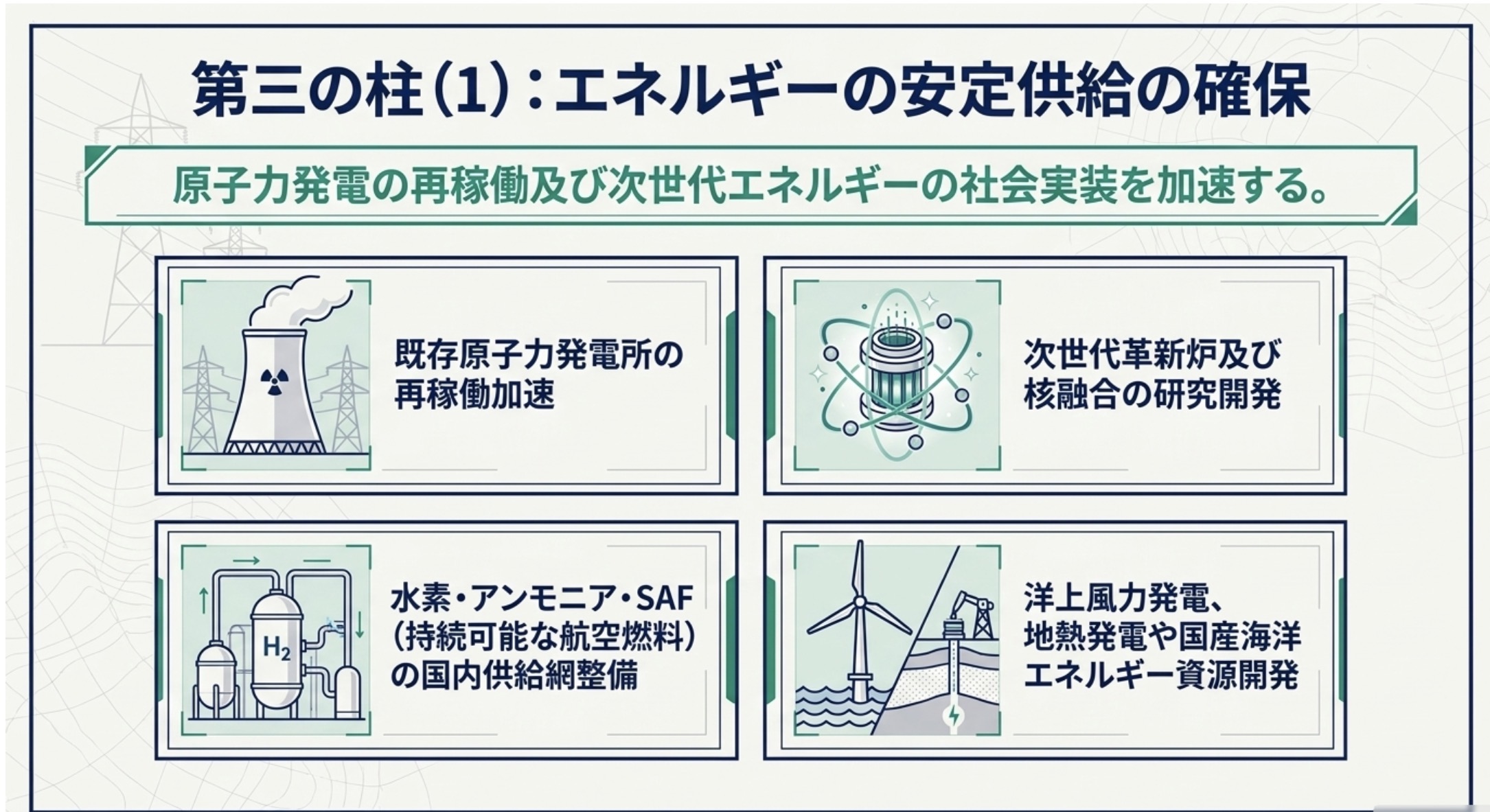 第三の柱（1）：エネルギーの安定供給の確保

原子力発電の再稼働及び次世代エネルギーの社会実装を加速する。

既存原子力発電所の再稼働加速

次世代革新炉及び核融合の研究開発

$H_2$

水素・アンモニア・SAF（持続可能な航空燃料）の国内供給網整備

洋上風力発電、地熱発電や国産海洋エネルギー資源開発